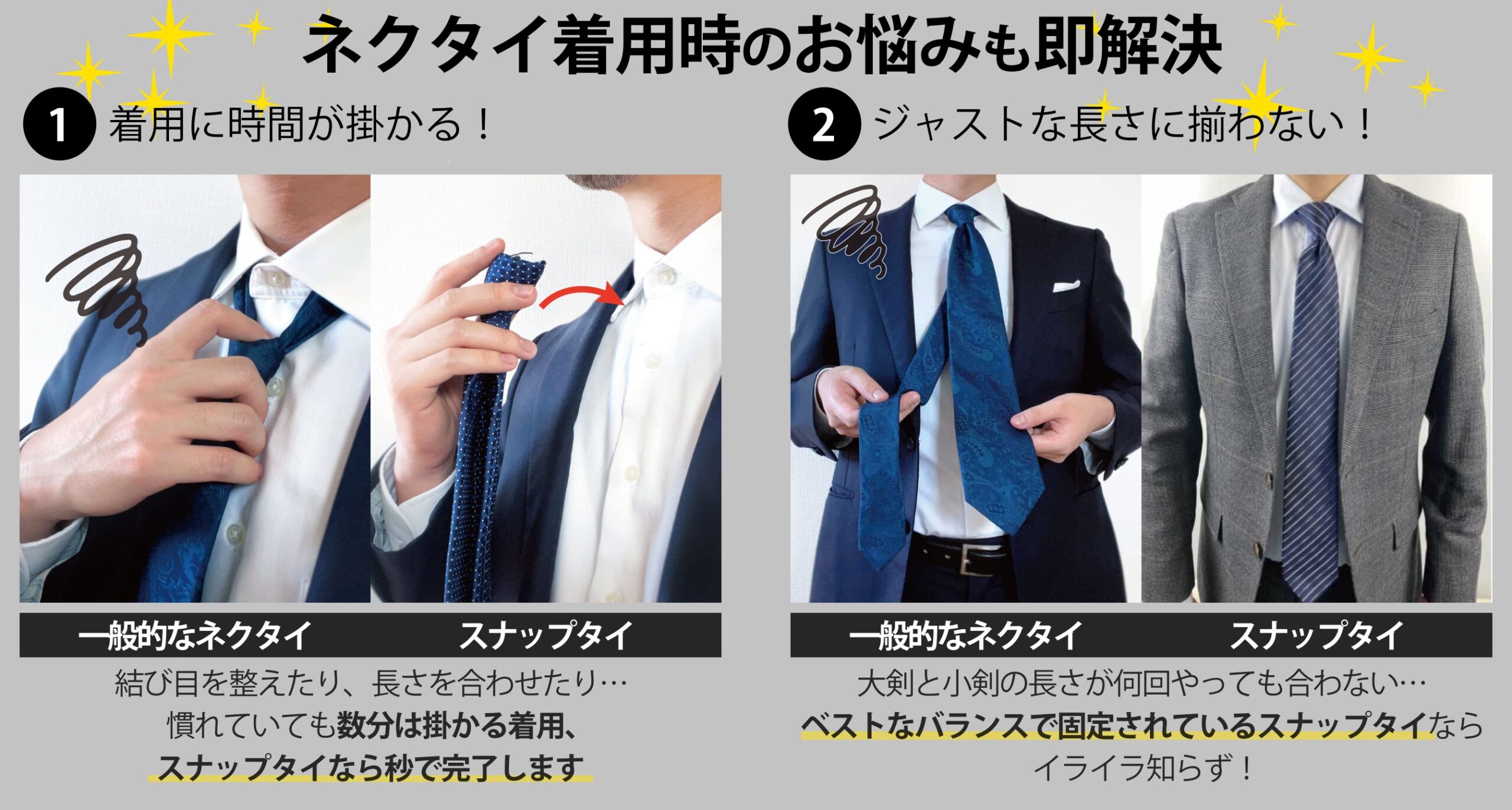 ネクタイ着用時のお悩みも即解決

1 着用に時間が掛かる！

一般的なネクタイ　スナップタイ

結び目を整えたり、長さを合わせたり…
慣れていても数分は掛かる着用、
スナップタイなら秒で完了します

2 ジャストな長さに揃わない！

一般的なネクタイ　スナップタイ

大剣と小剣の長さが何回やっても合わない…
ベストなバランスで固定されているスナップタイなら
イライラ知らず！